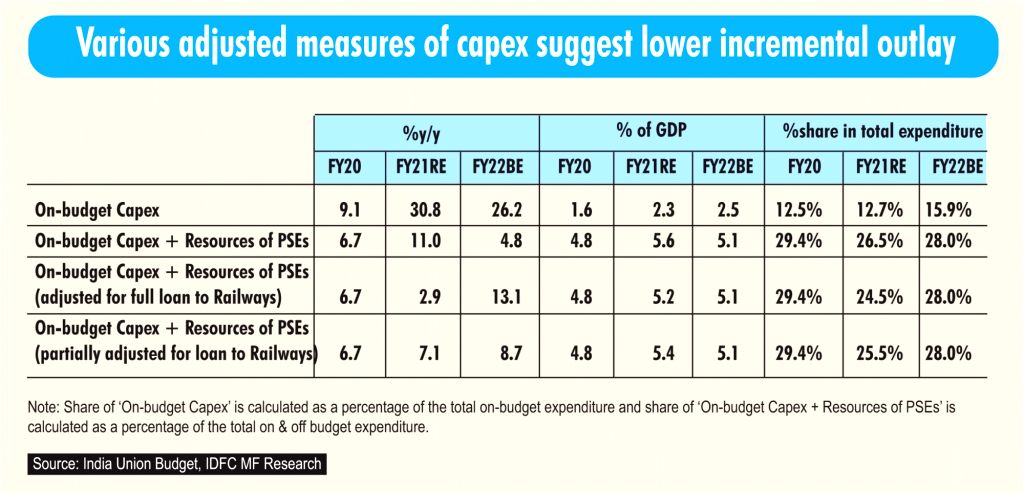 Various adjusted measures of capex suggest lower incremental outlay

| | %y/y | | | % of GDP | | | %share in total expenditure | | |
|---|---|---|---|---|---|---|---|---|---|
| | FY20 | FY21RE | FY22BE | FY20 | FY21RE | FY22BE | FY20 | FY21RE | FY22BE |
| On-budget Capex | 9.1 | 30.8 | 26.2 | 1.6 | 2.3 | 2.5 | 12.5% | 12.7% | 15.9% |
| On-budget Capex + Resources of PSEs | 6.7 | 11.0 | 4.8 | 4.8 | 5.6 | 5.1 | 29.4% | 26.5% | 28.0% |
| On-budget Capex + Resources of PSEs (adjusted for full loan to Railways) | 6.7 | 2.9 | 13.1 | 4.8 | 5.2 | 5.1 | 29.4% | 24.5% | 28.0% |
| On-budget Capex + Resources of PSEs (partially adjusted for loan to Railways) | 6.7 | 7.1 | 8.7 | 4.8 | 5.4 | 5.1 | 29.4% | 25.5% | 28.0% |

Note: Share of 'On-budget Capex' is calculated as a percentage of the total on-budget expenditure and share of 'On-budget Capex + Resources of PSEs' is calculated as a percentage of the total on & off budget expenditure.

Source: India Union Budget, IDFC MF Research